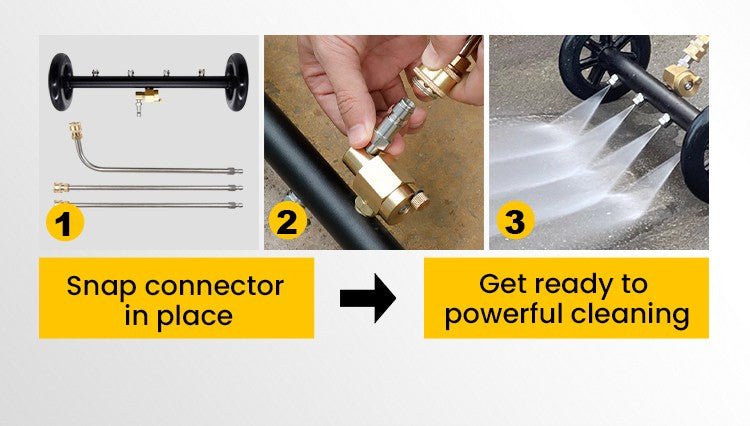 1

2

3

Snap connector in place

Get ready to powerful cleaning